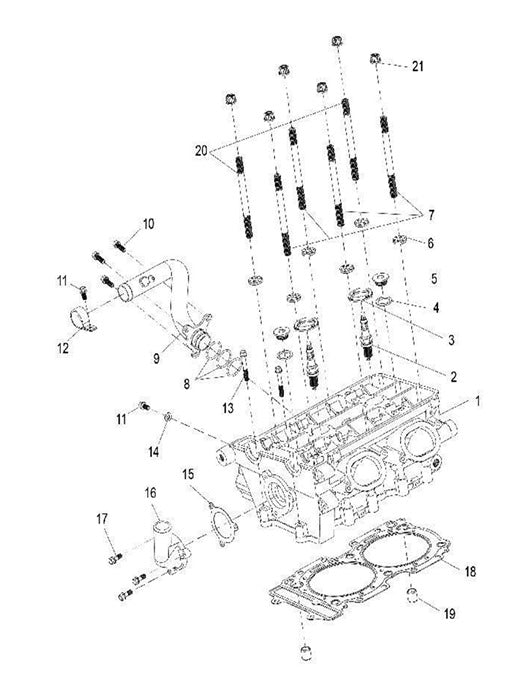 21
20
7
10
6
5
11
4
3
12
9
2
8
13
1
11
14
15
16
17
18
19