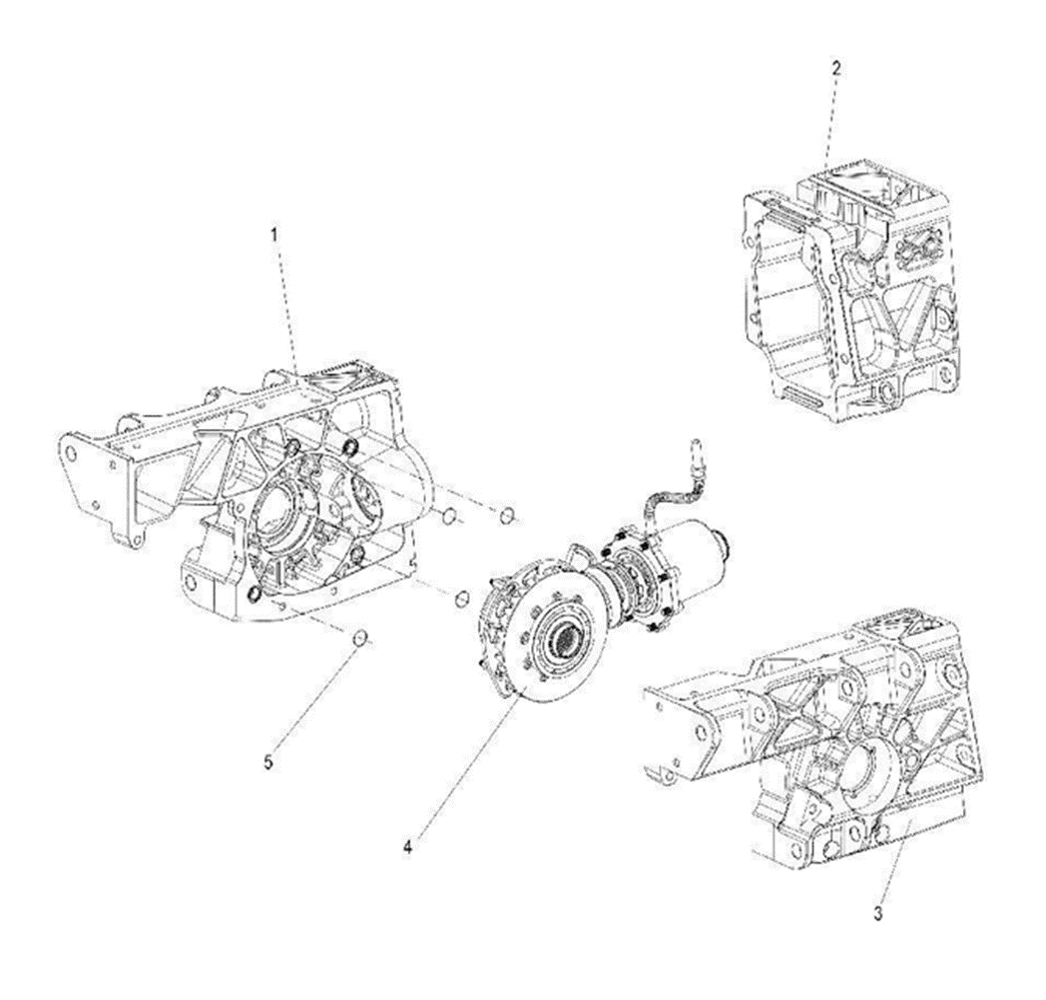 2
1
5
4
3