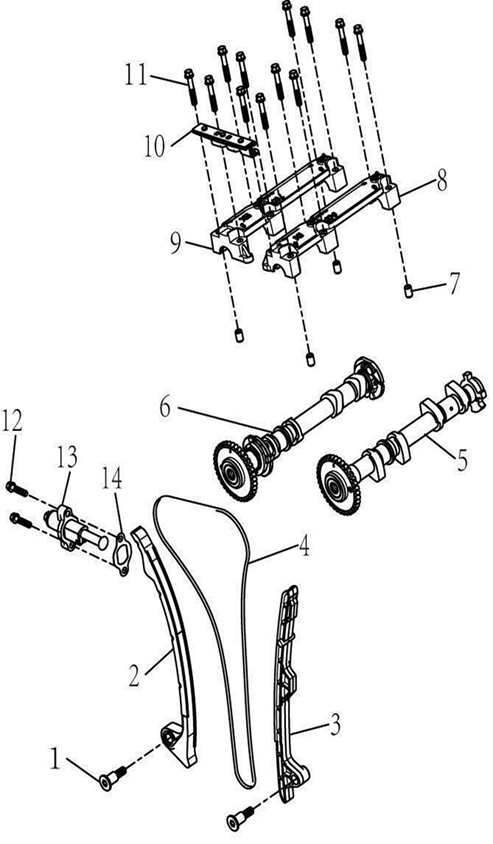 11
10
8
9
7
6
5
12
13
14
4
2
3
1