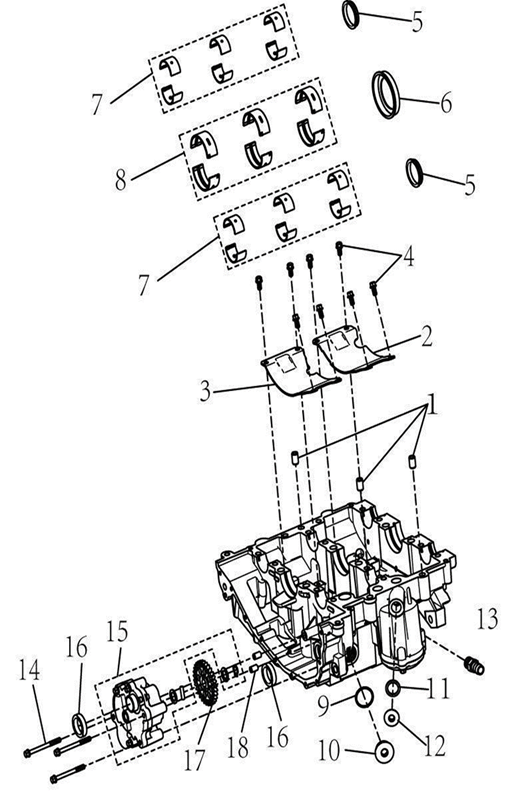 5
7
6
8
5
7
4
2
3
1
13
15
16
14
11
9
17
18
16
12
10