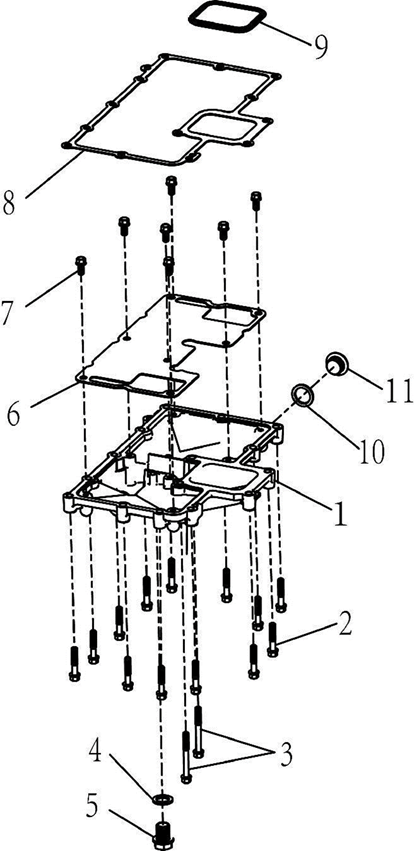 9
8
7
6
11
10
1
2
3
4
5