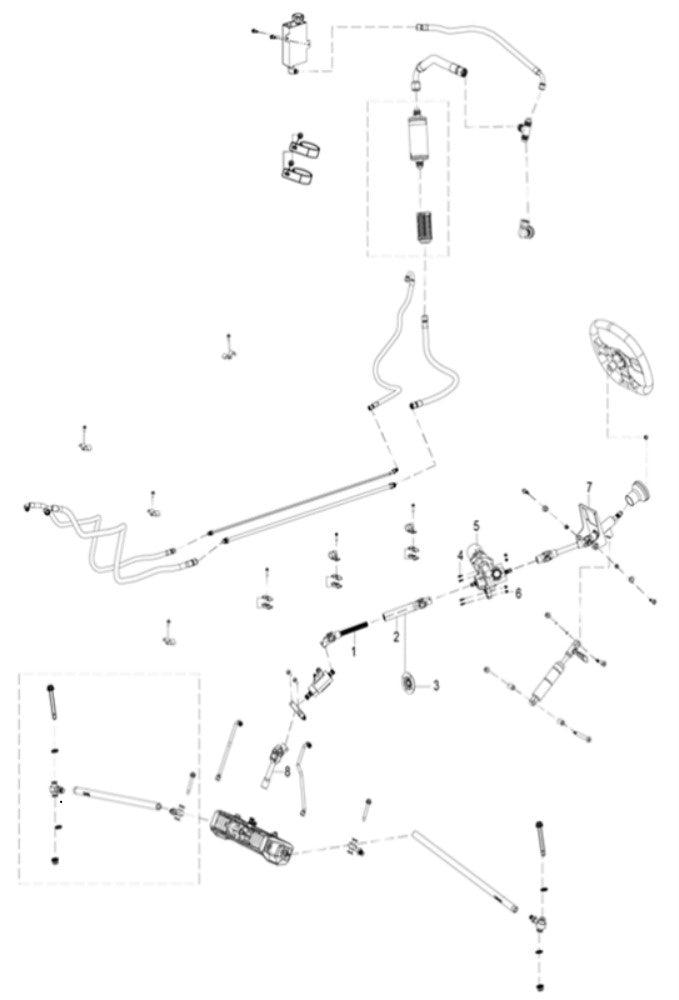 7
5
4
6
1
2
3
8