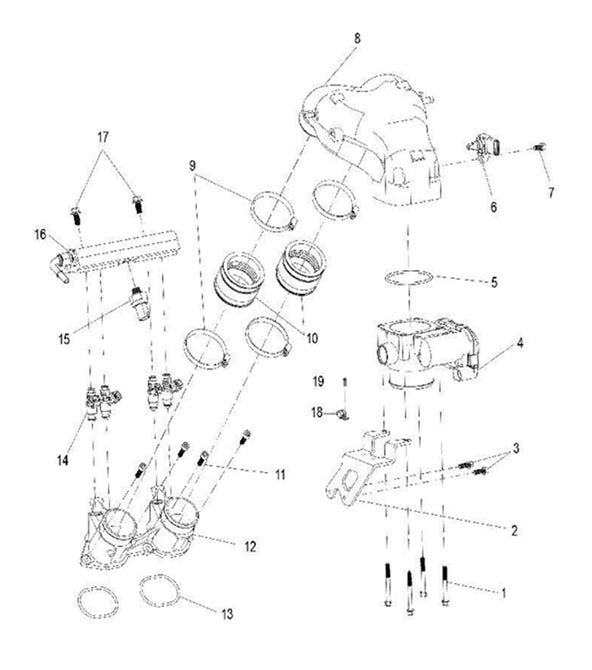 8
17
9
6
7
16
5
15
10
4
19
18
14
3
11
2
12
1
13