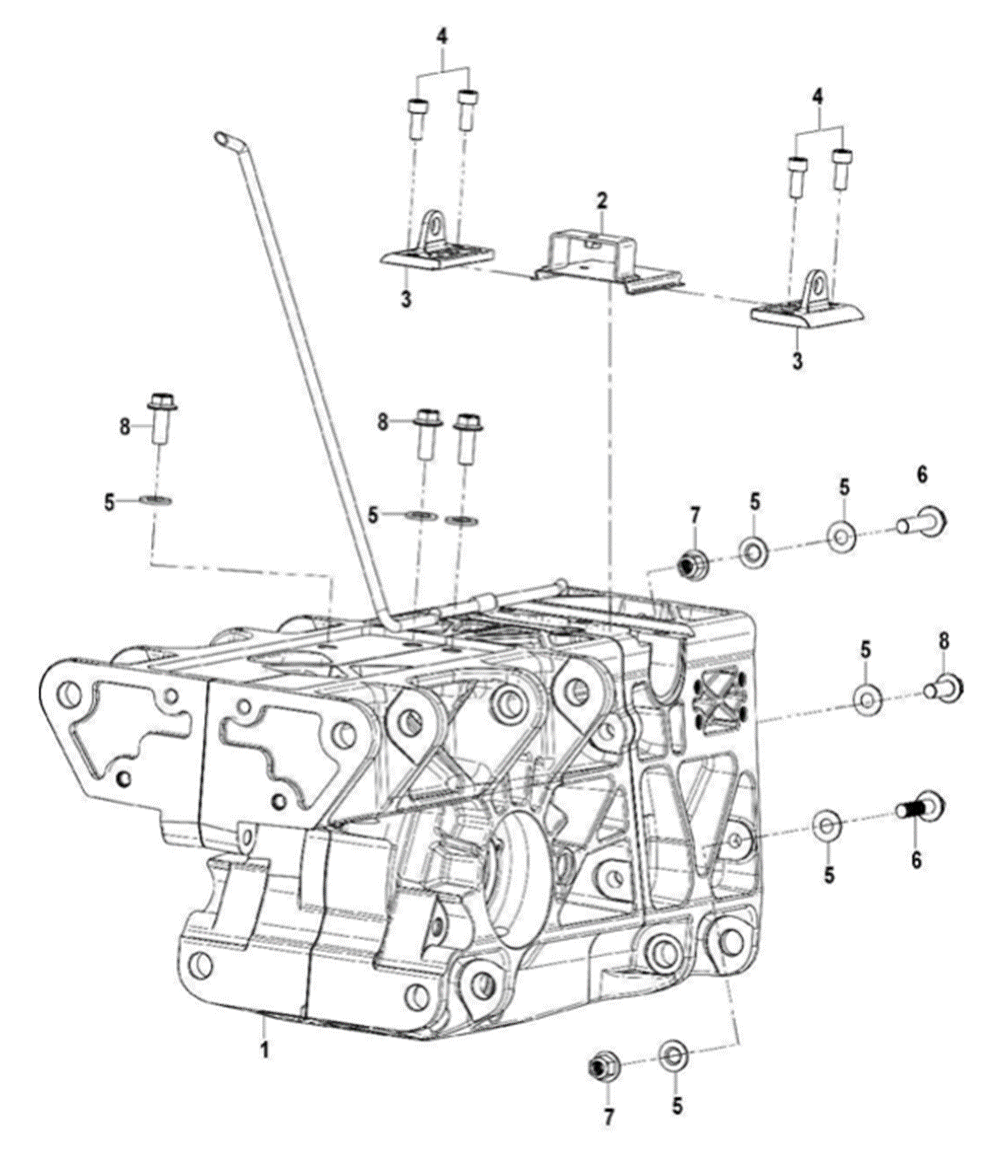 4
4
2
3
3
8
8
5
5
7
5
5
6
5
8
5
6
1
7
5