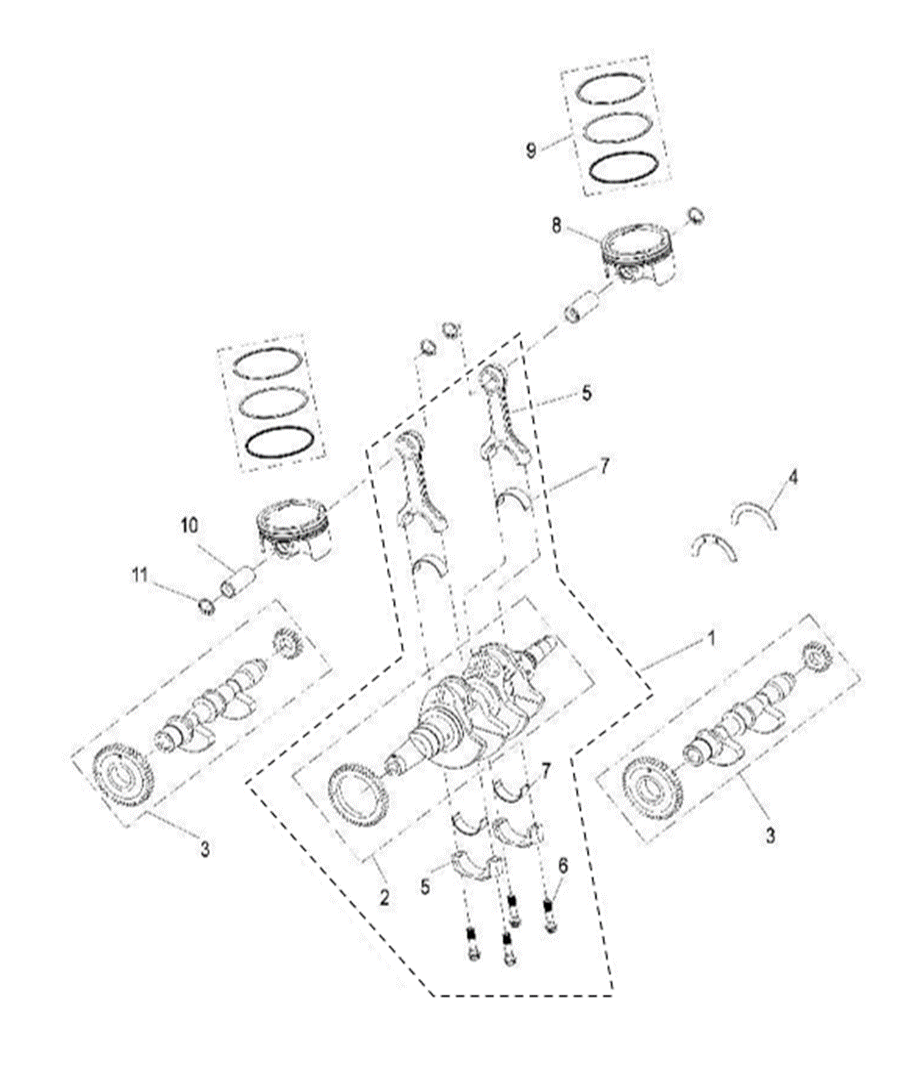 9
8
5
7
4
10
11
1
7
3
3
2
5
6