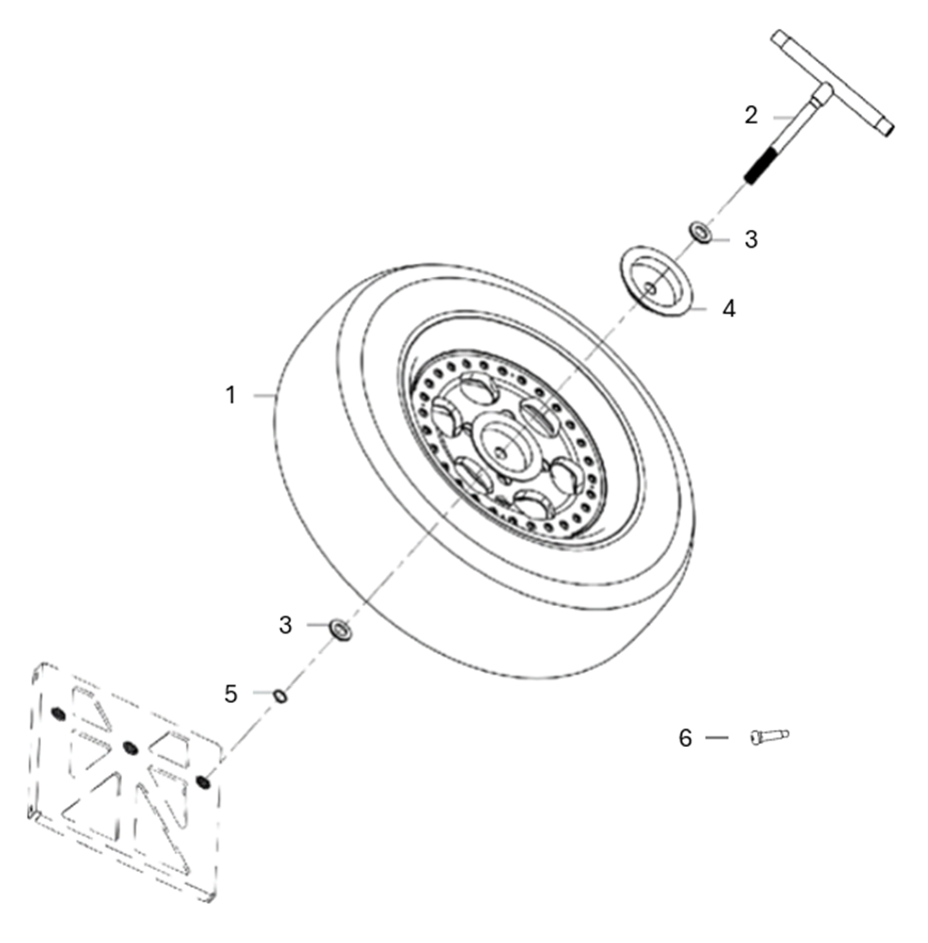 2
3
4
1
3
5
6