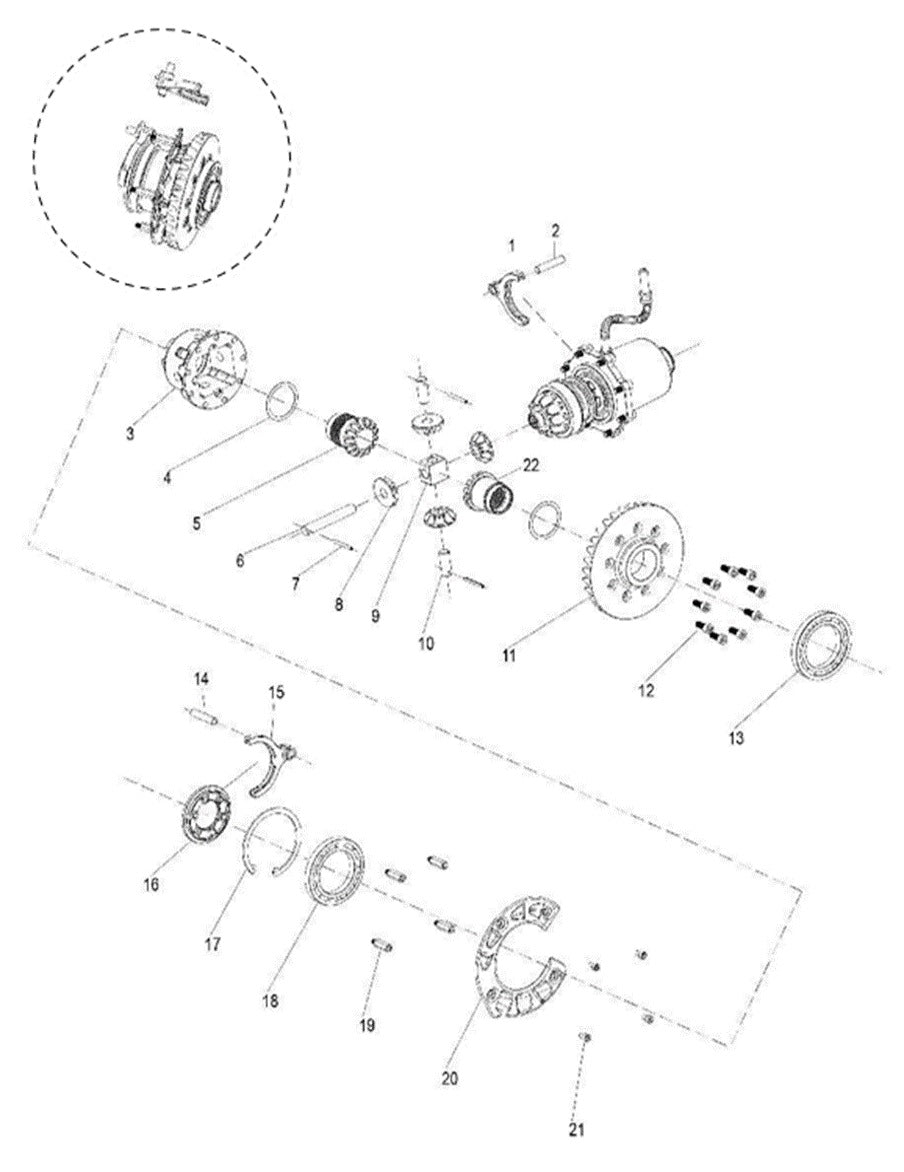 1
2
3
4
5
22
6
7
8
9
10
11
12
13
14
15
16
17
18
19
20
21