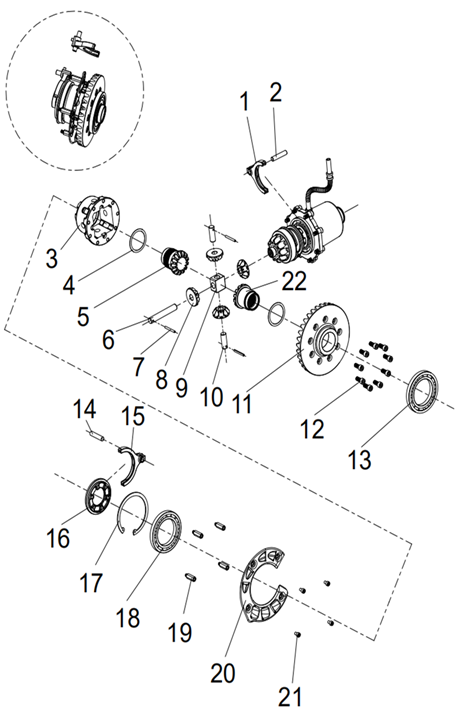 1
2
3
4
5
22
6
7
8
9
10
11
12
13
14
15
16
17
18
19
20
21