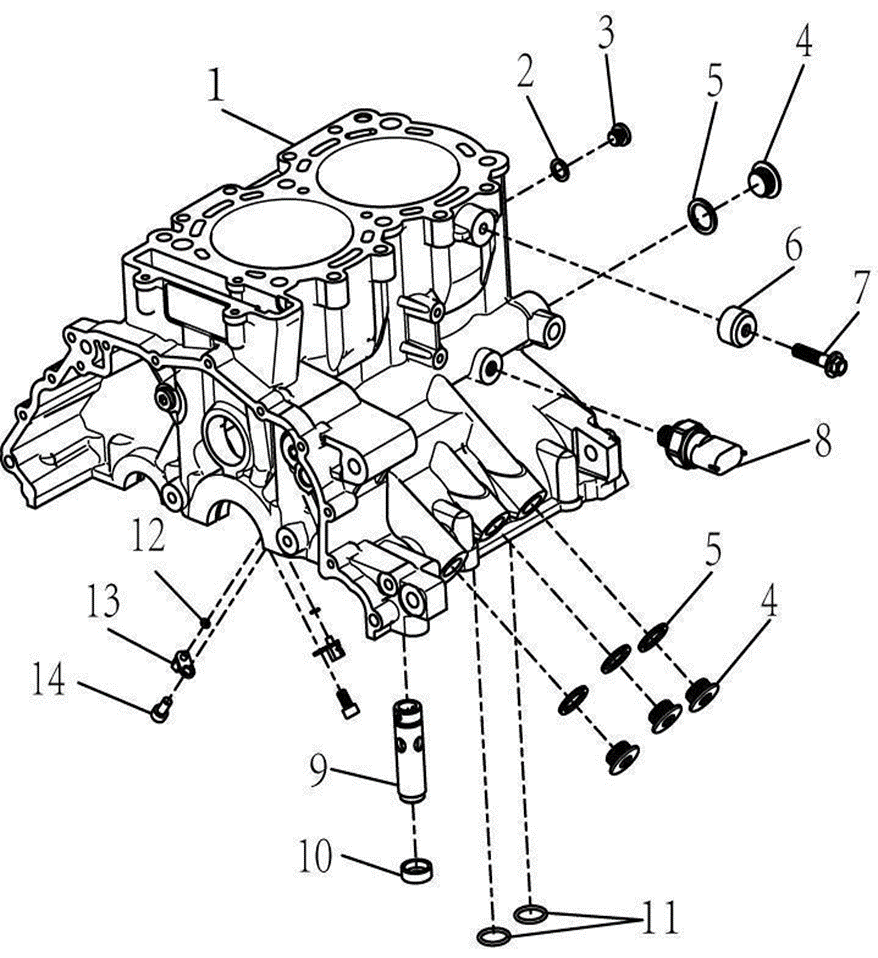 1
2
3
5
4
6
7
8
12
13
14
5
4
9
10
11