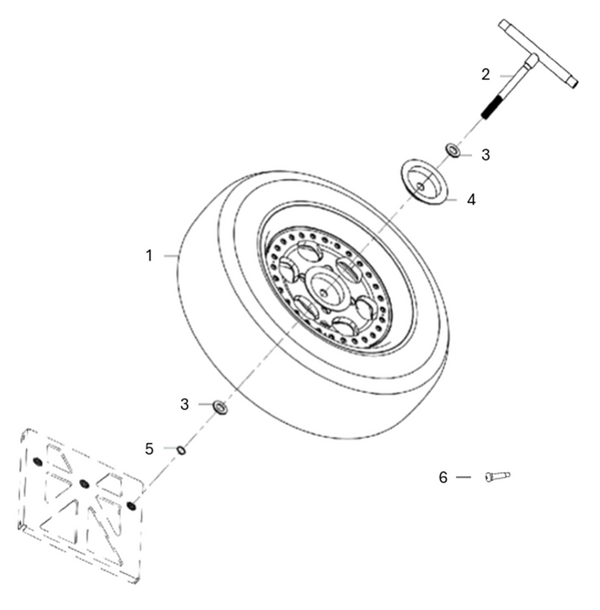 2
3
4
1
3
5
6