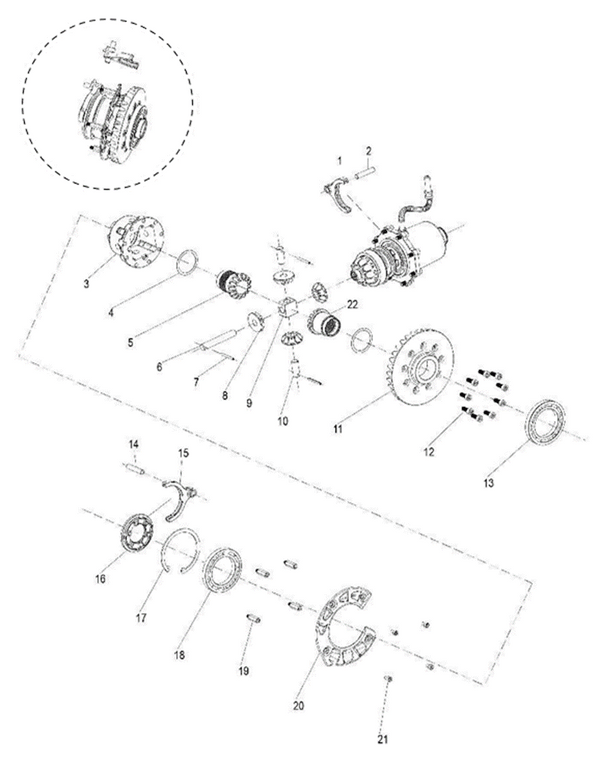 1
2
3
4
5
22
6
7
8
9
10
11
12
13
14
15
16
17
18
19
20
21