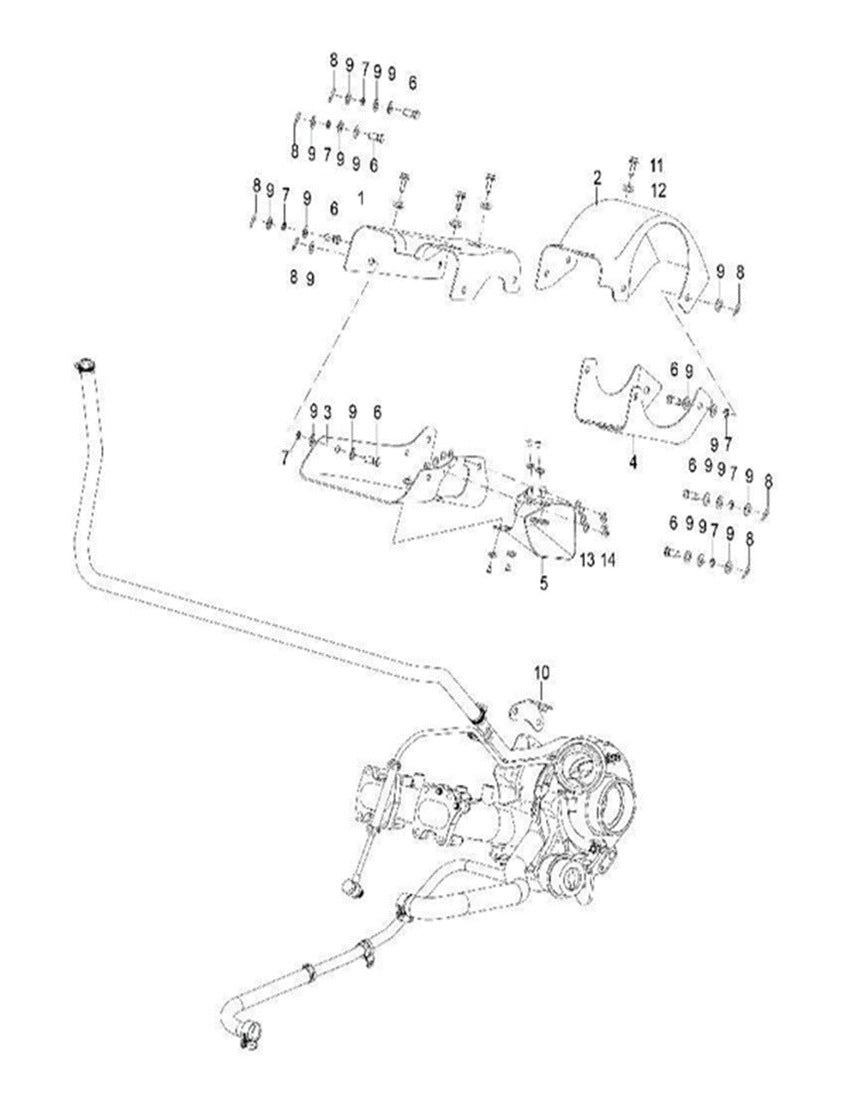 8 9 7 9 9 6
8 9 7 9 9 6
8 9 7 9 6
1
8 9
2
11
12
9 8
6 9
9 7
4
9 3 9 6
7
6 9 9 7 9 8
6 9 9 7 9 8
13 14
5
10