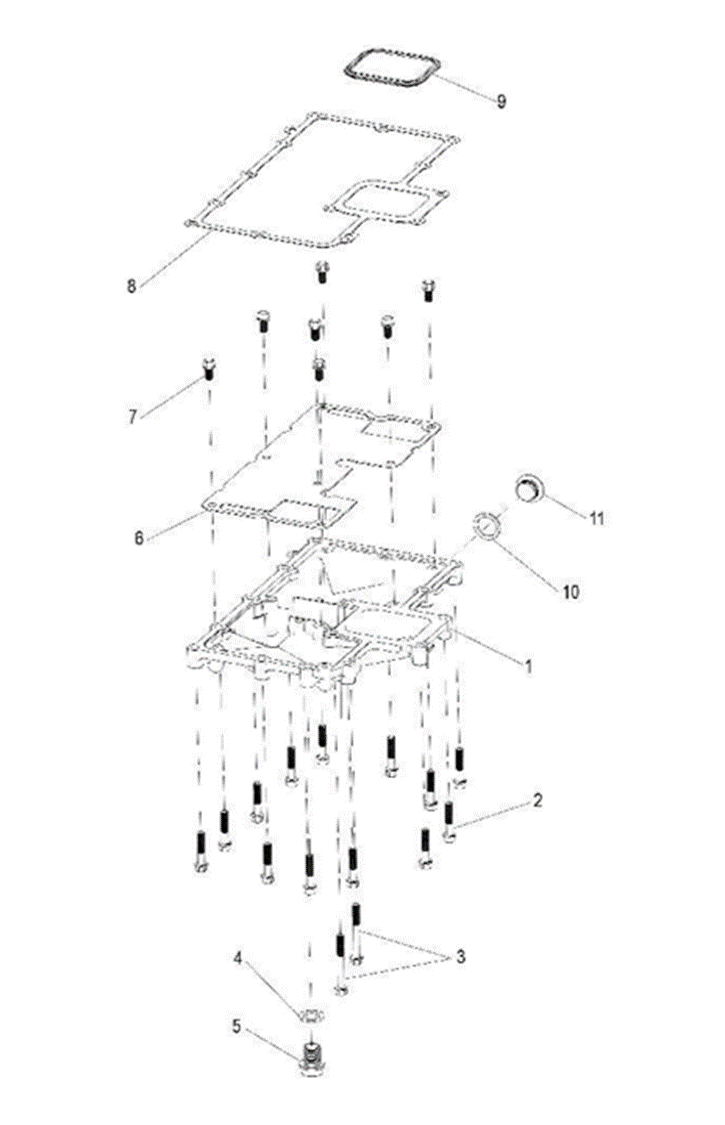 9
8
7
6
11
10
1
2
3
4
5