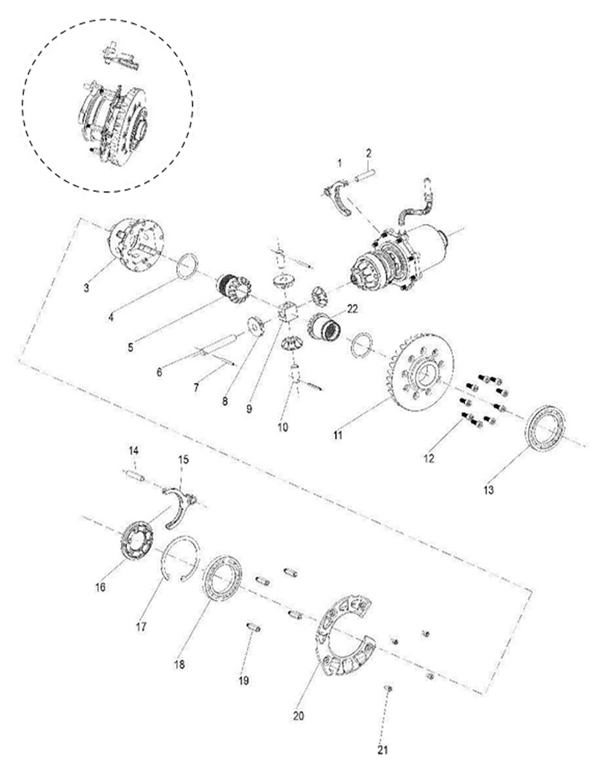 1
2
3
4
5
22
6
7
8
9
10
11
12
13
14
15
16
17
18
19
20
21