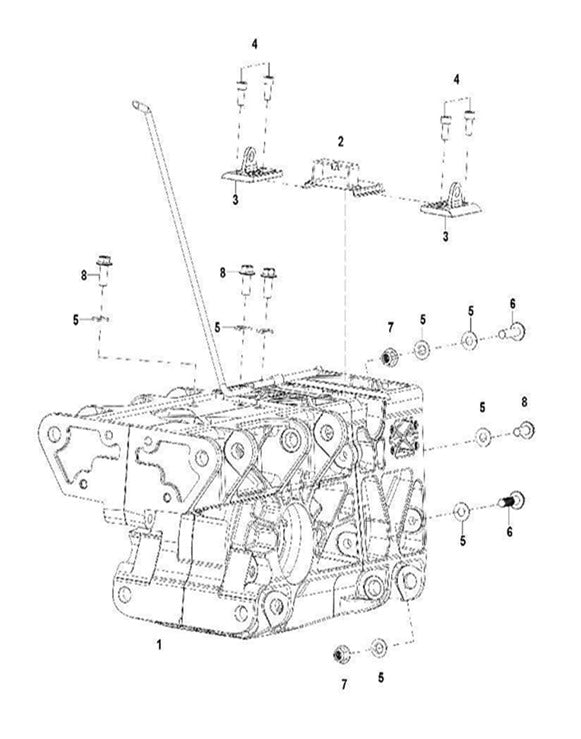 4
4
2
3
3
8
8
5
5
7
5
5
6
5
8
5
6
1
7
5