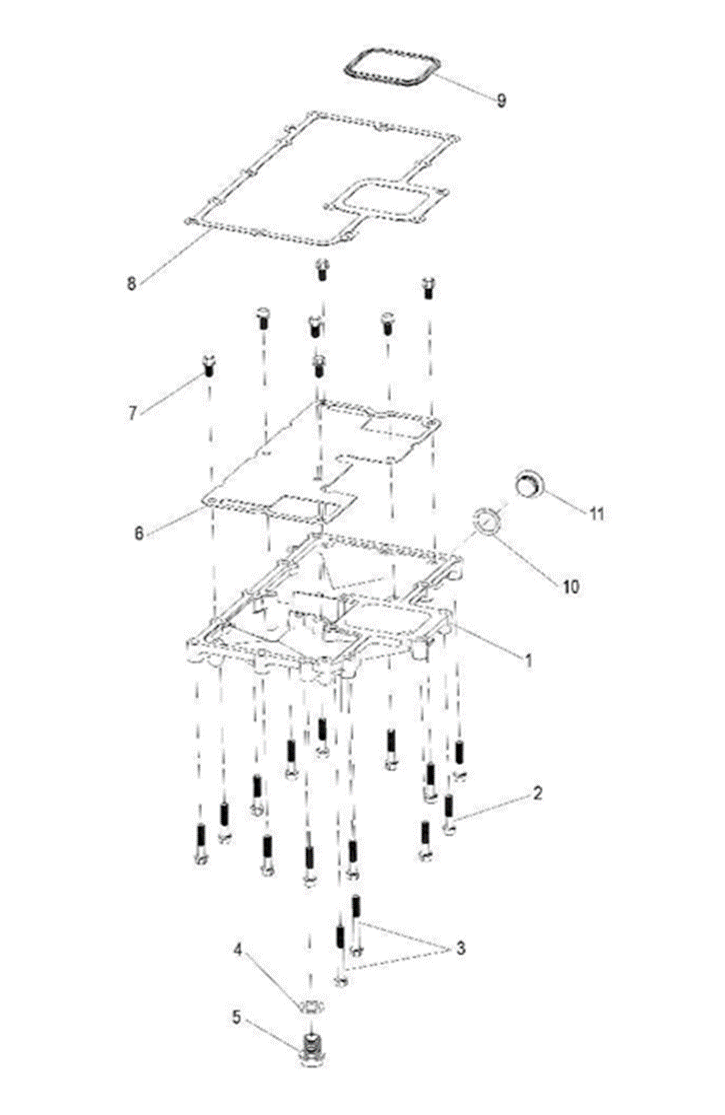 9
8
7
6
11
10
1
2
3
4
5