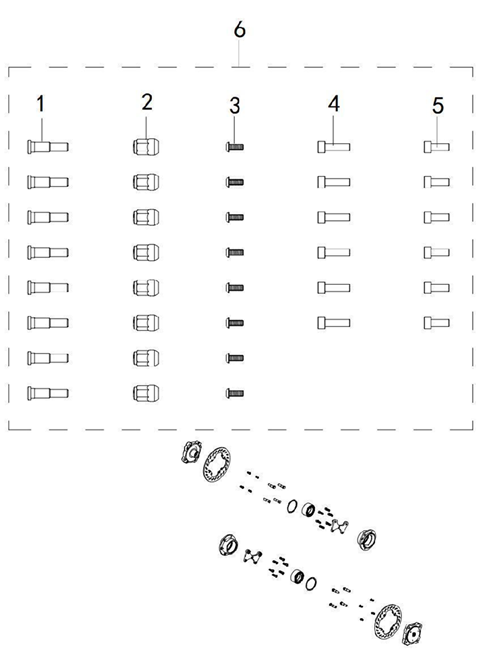 6

1

2

3

4

5